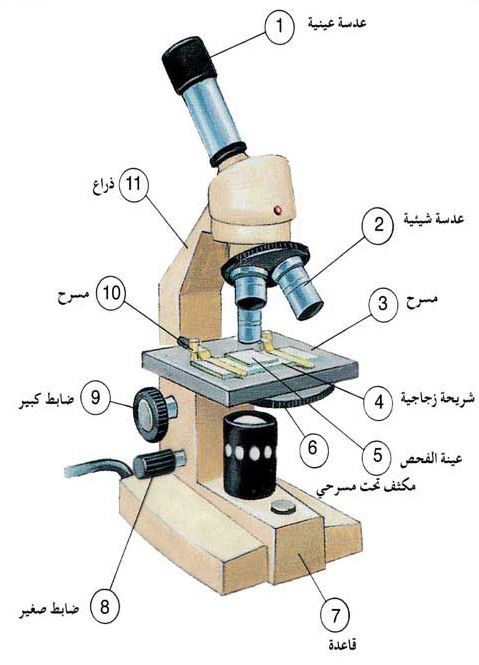 1 عدسة عينية

11 ذراع

2 عدسة شيئية

10 مسرح

3 مسرح

9 ضابط كبير

4 شريحة زجاجية

6

5 عينة الفحص

مكثف تحت مسرحي

8 ضابط صغير

7 قاعدة